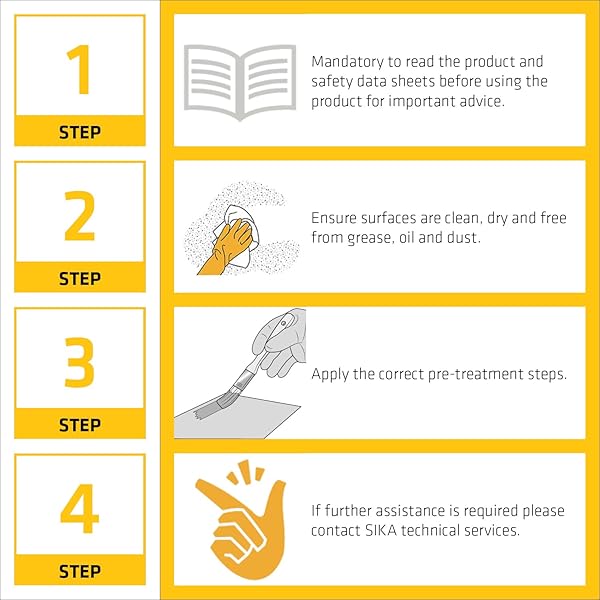 1
STEP

Mandatory to read the product and safety data sheets before using the product for important advice.

2
STEP

Ensure surfaces are clean, dry and free from grease, oil and dust.

3
STEP

Apply the correct pre-treatment steps.

4
STEP

If further assistance is required please contact SIKA technical services.